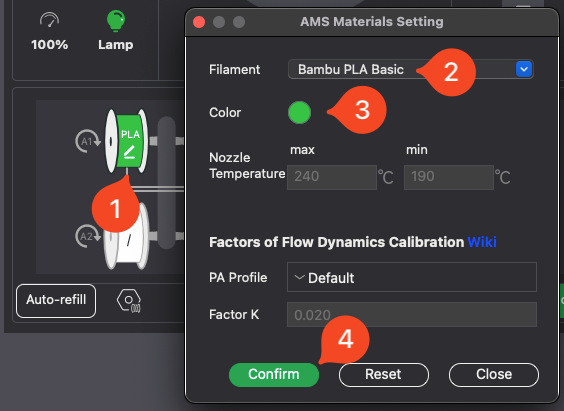 100%
Lamp

A1
PLA

1

A2
/

Auto-refill

AMS Materials Setting

Filament
Bambu PLA Basic
2

Color
3

Nozzle Temperature
max
240
℃
min
190
℃

Factors of Flow Dynamics Calibration Wiki

PA Profile
Default

Factor K
0.020

4

Confirm
Reset
Close