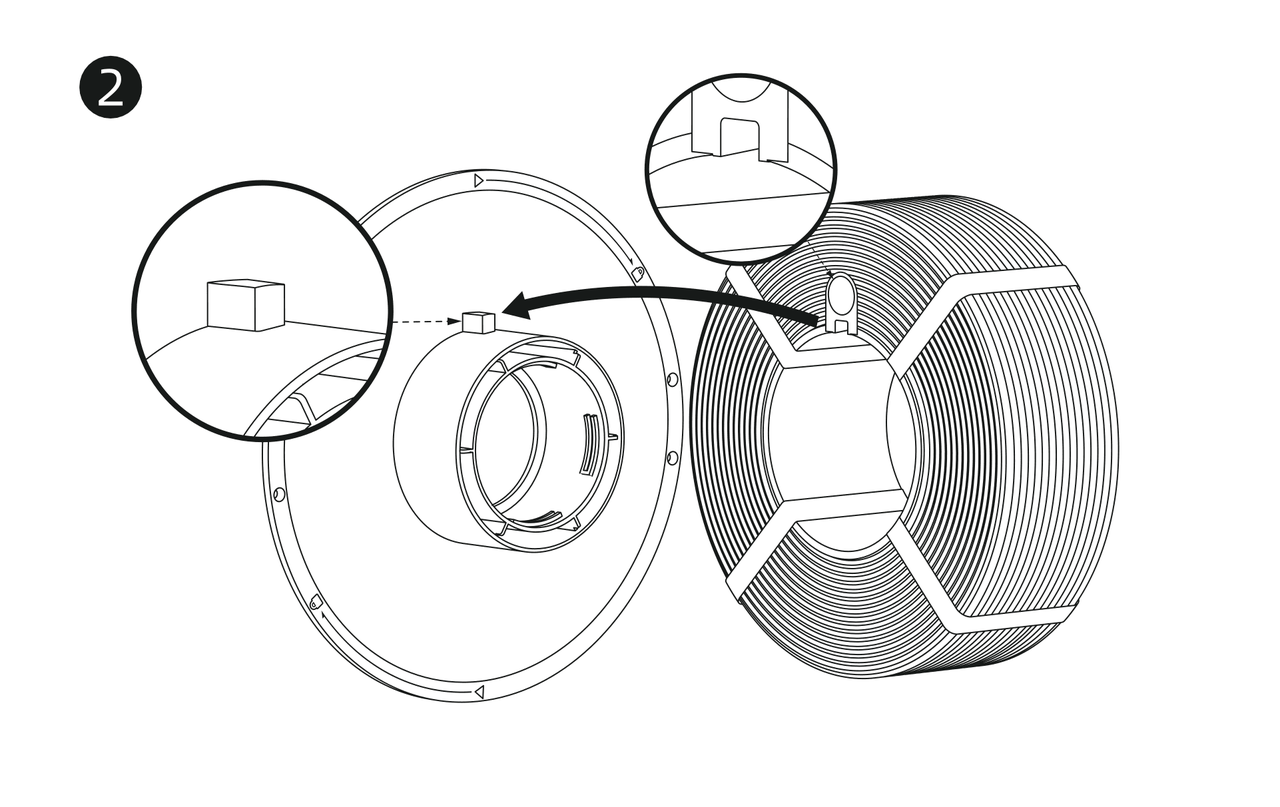 2